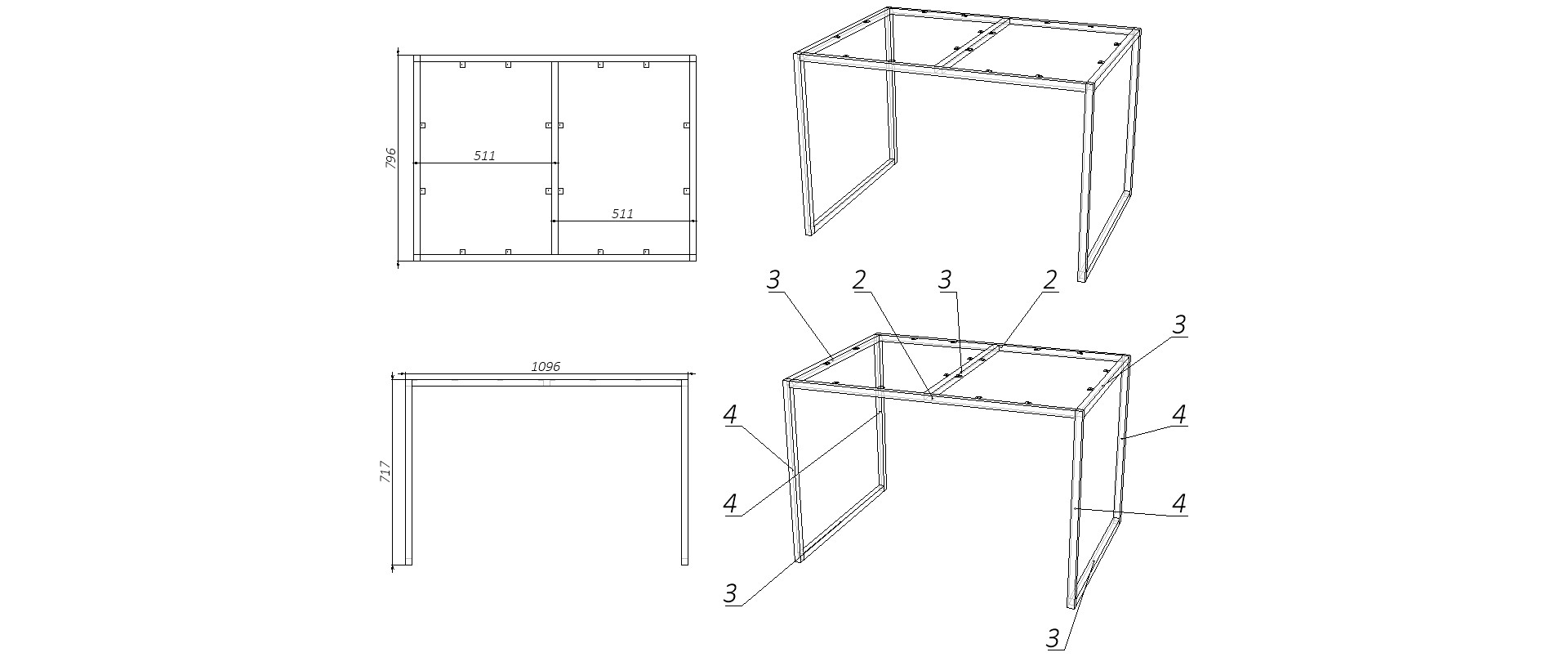 796
511
511
1096
717
3
2
3
2
3
4
4
4
4
3
3