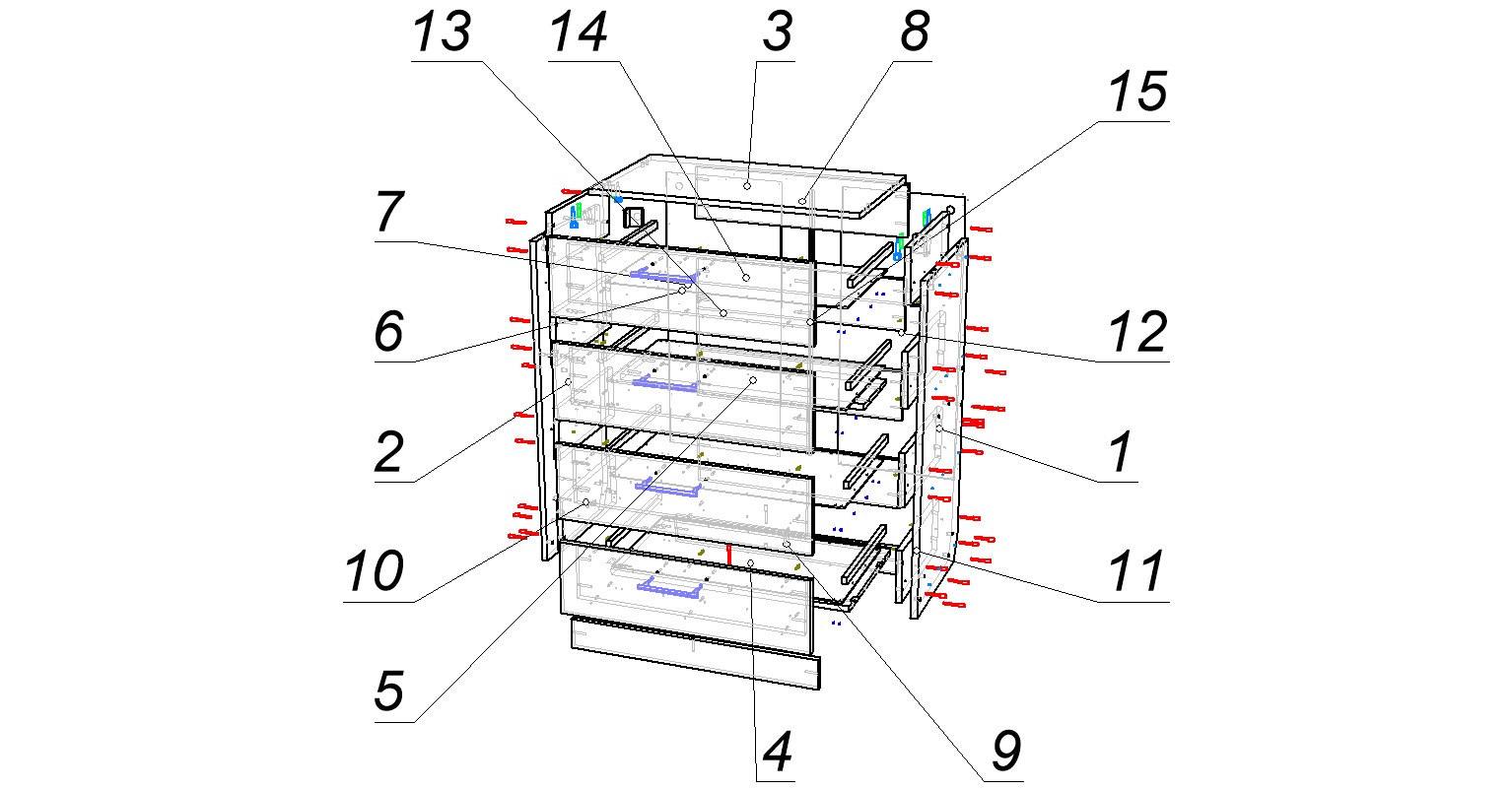 13
14
3
8
15
7
6
12
2
1
10
11
5
4
9