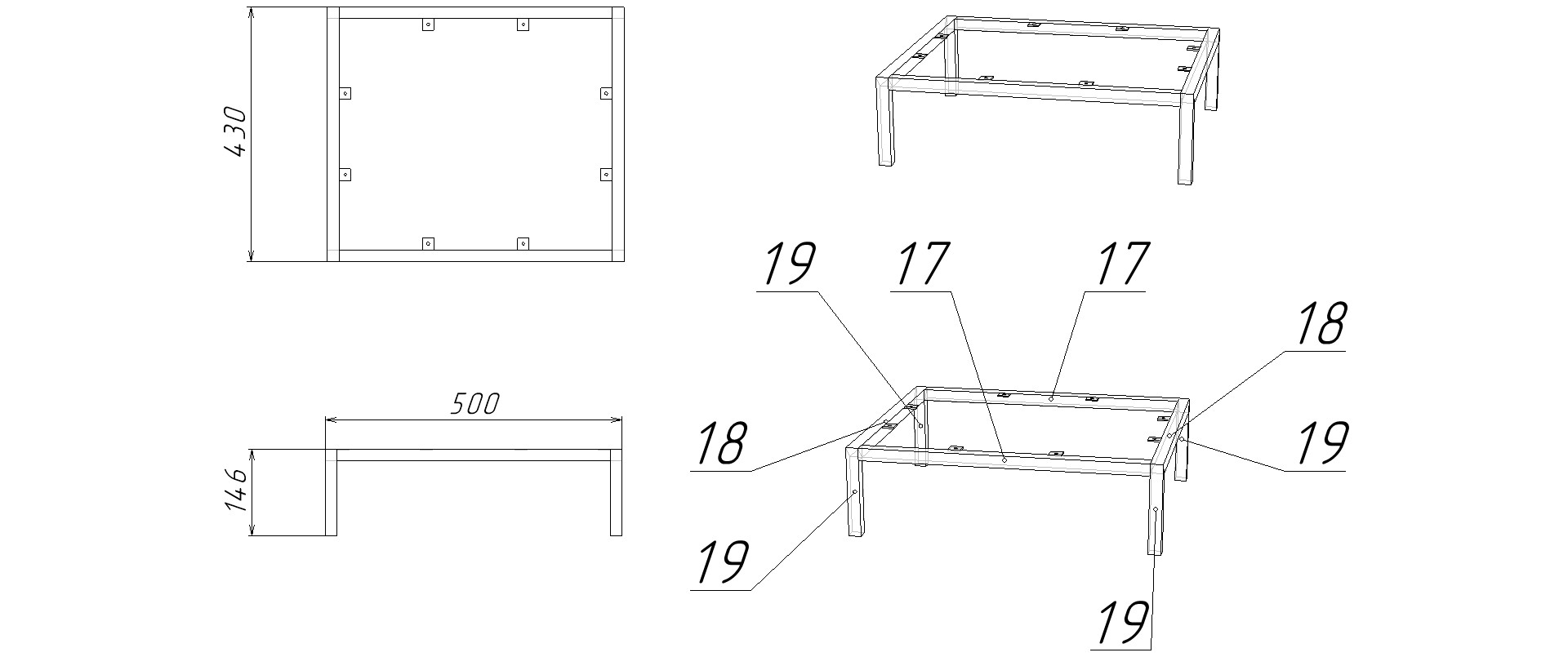 430

500

146

19

17

17

18

18

19

19

19